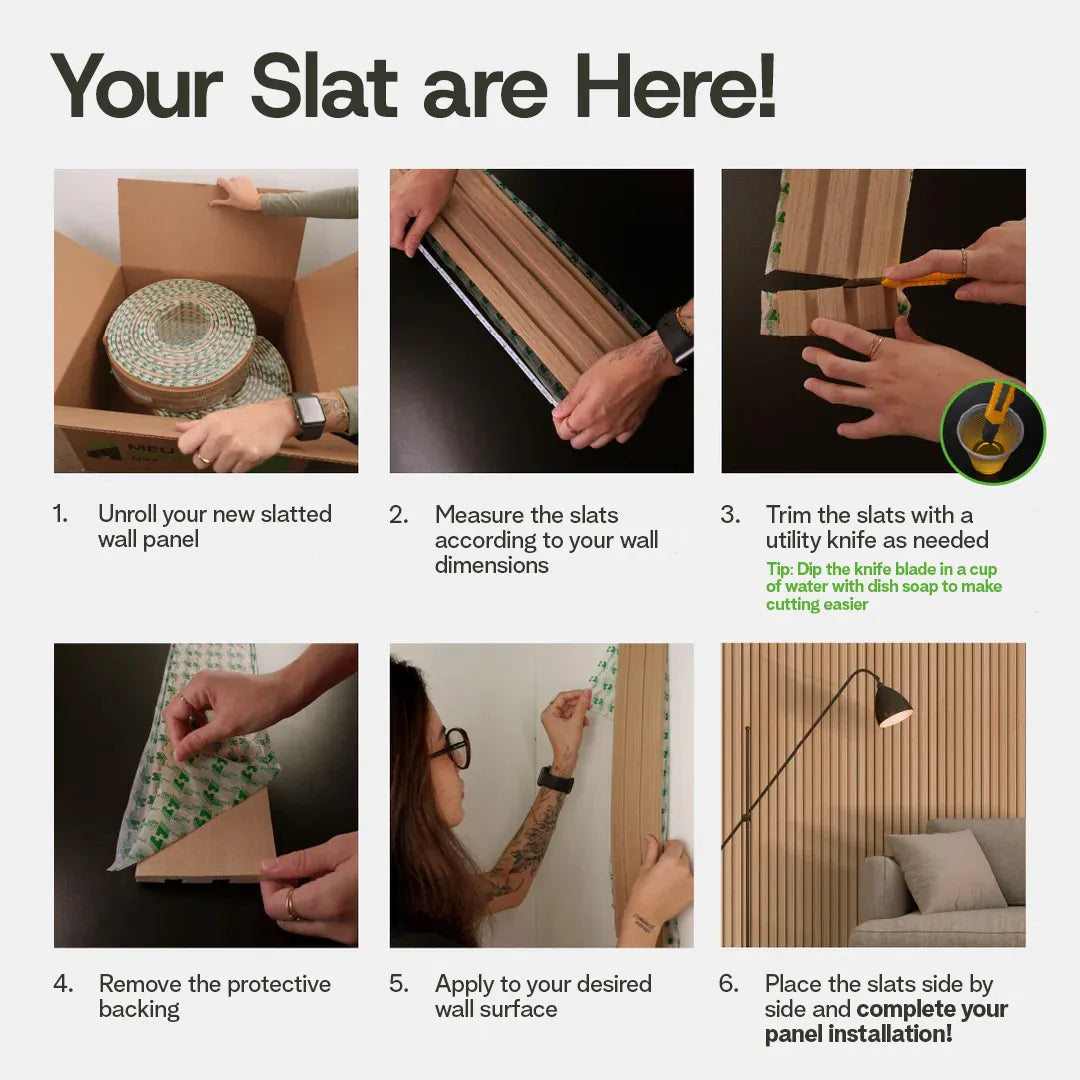 Your Slat are Here!

1. Unroll your new slatted wall panel

2. Measure the slats according to your wall dimensions

3. Trim the slats with a utility knife as needed
Tip: Dip the knife blade in a cup of water with dish soap to make cutting easier

4. Remove the protective backing

5. Apply to your desired wall surface

6. Place the slats side by side and complete your panel installation!